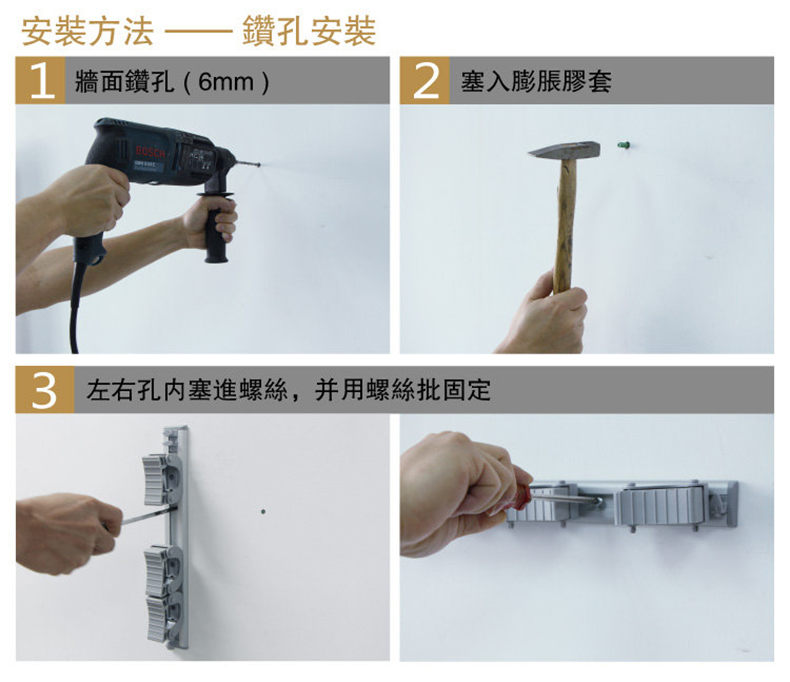 安裝方法 —— 鑽孔安裝

1 牆面鑽孔（6mm）

BOSCH

2 塞入膨脹膠套

3 左右孔內塞進螺絲，并用螺絲批固定